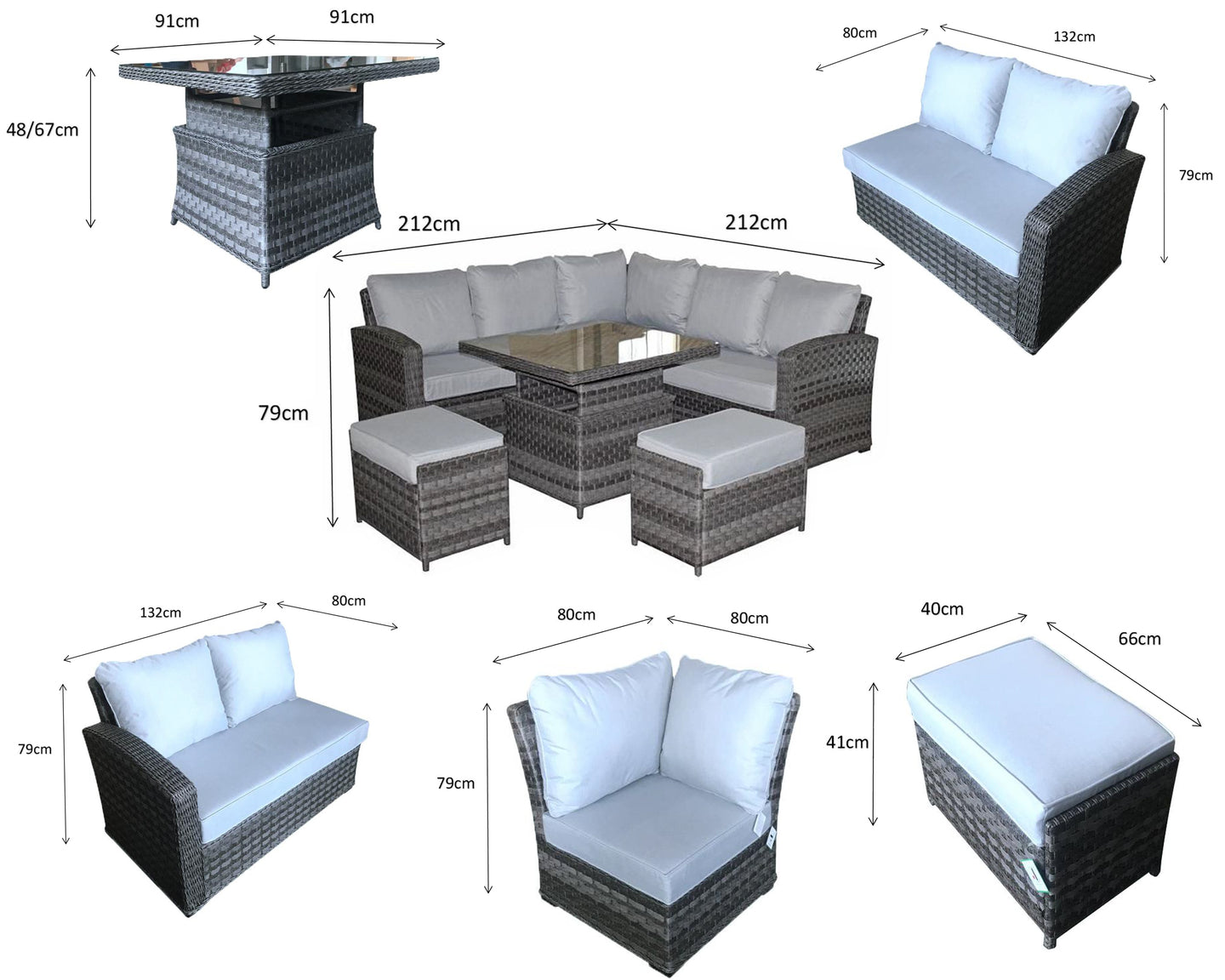 91cm
91cm
48/67cm

80cm
132cm
79cm

212cm
212cm
79cm

132cm
80cm
79cm

80cm
80cm
79cm

40cm
66cm
41cm